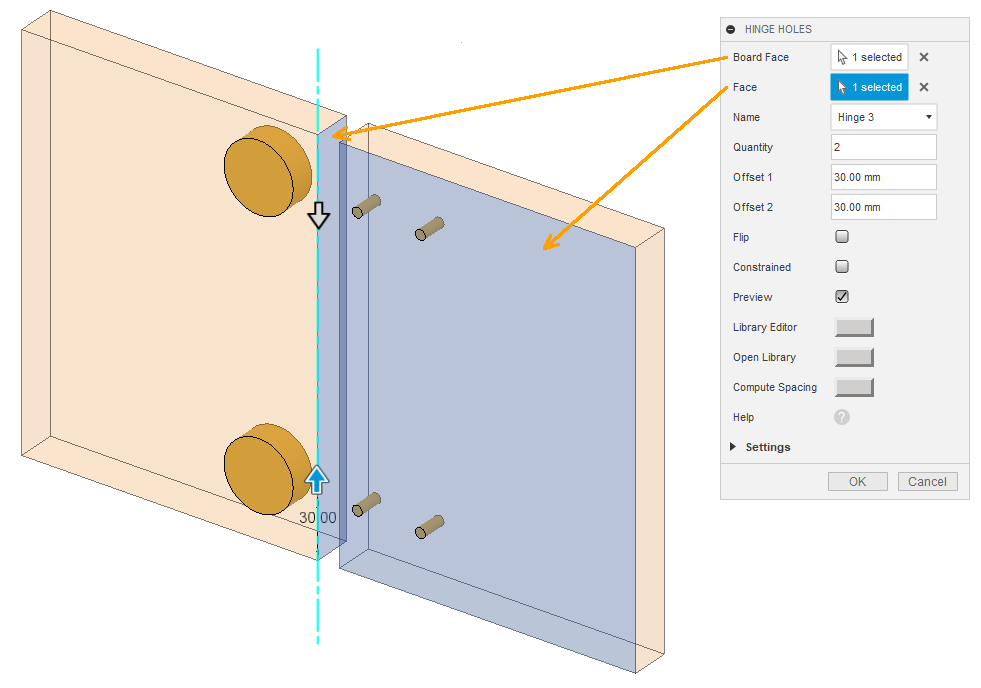 30.00

HINGE HOLES

Board Face 1 selected

Face 1 selected

Name Hinge 3

Quantity 2

Offset 1 30.00 mm

Offset 2 30.00 mm

Flip

Constrained

Preview

Library Editor

Open Library

Compute Spacing

Help

Settings

OK Cancel